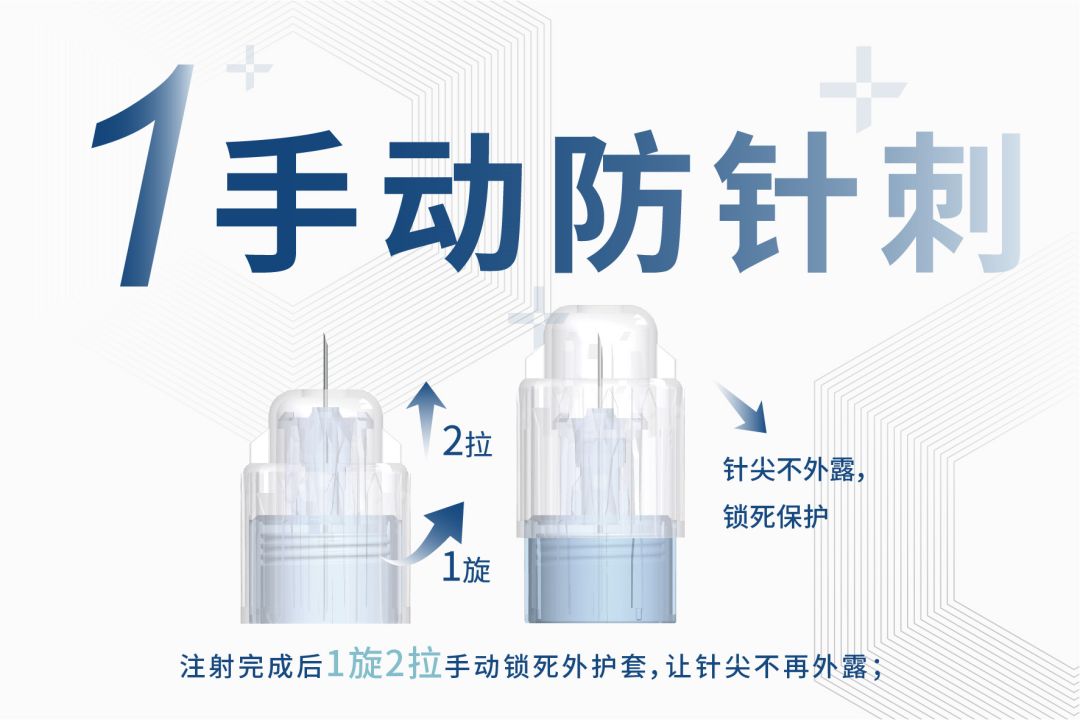 1 手动防针刺

2拉

1旋

针尖不外露，
锁死保护

注射完成后1旋2拉手动锁死外护套，让针尖不再外露；